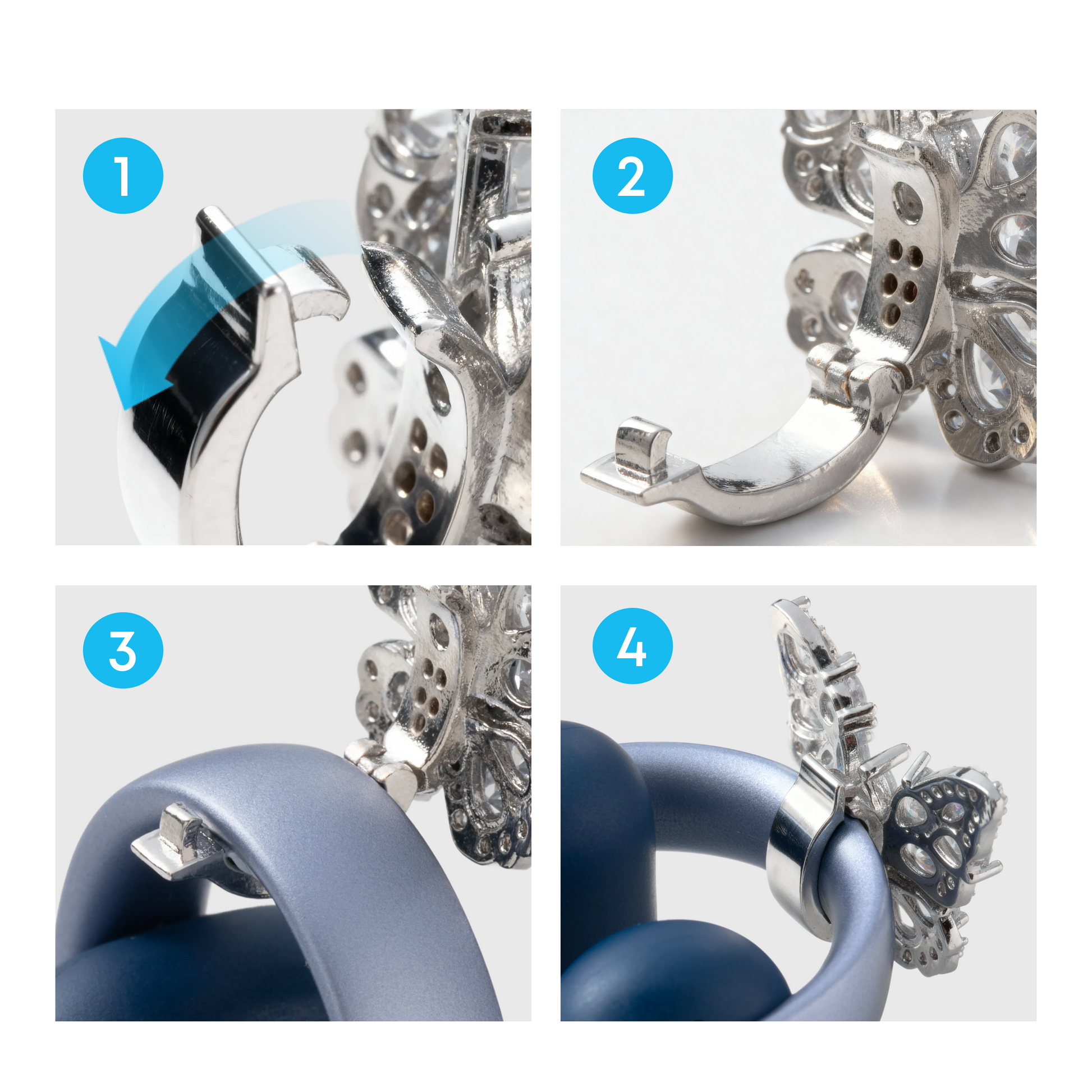 1

2

3

4