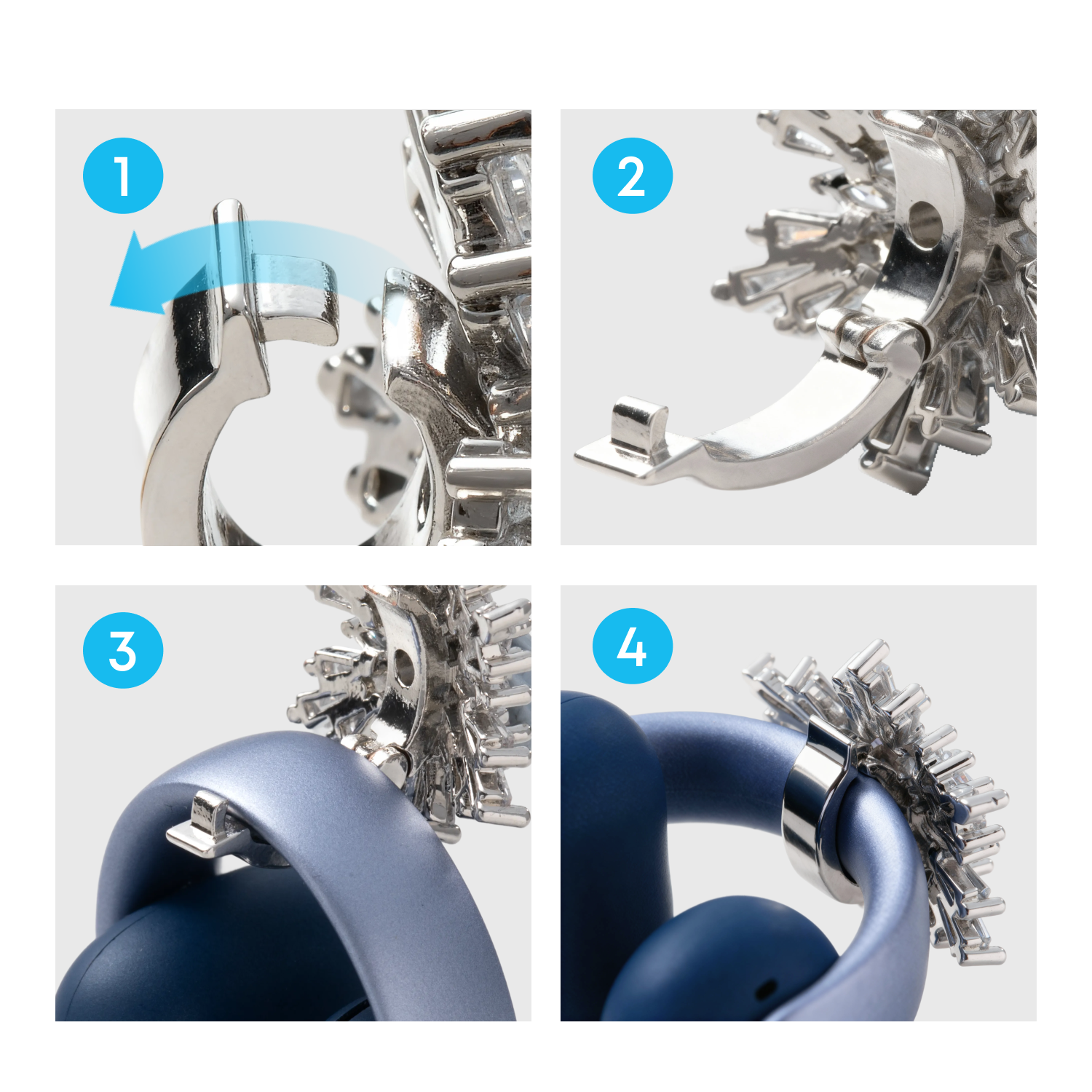 1

2

3

4