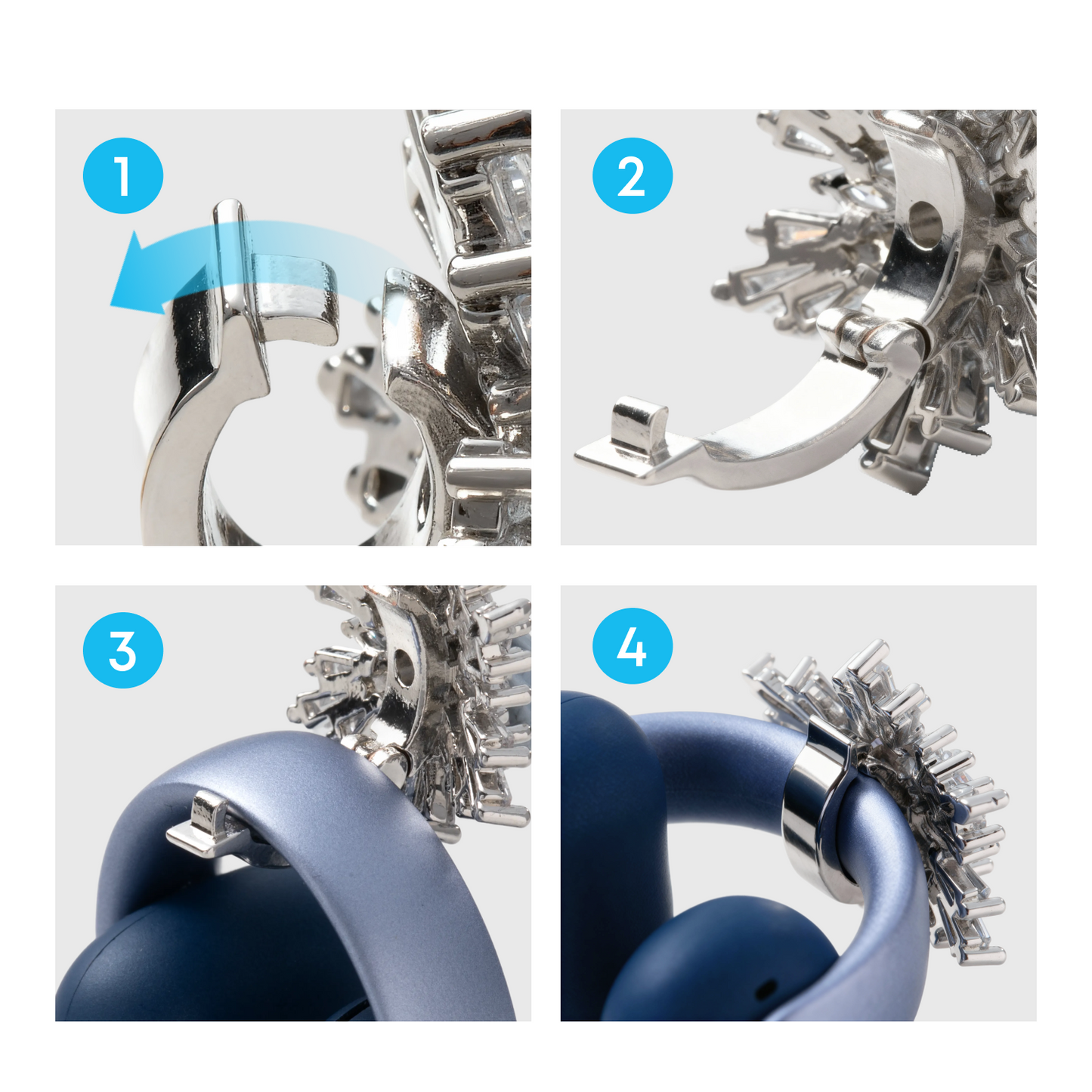 1

2

3

4